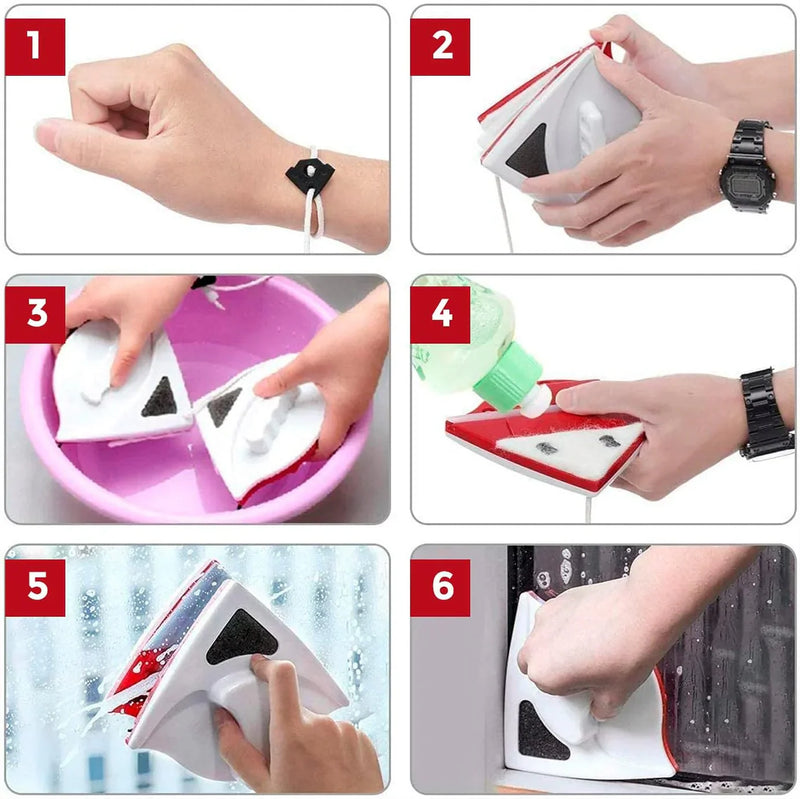 1

2

3

4

5

6